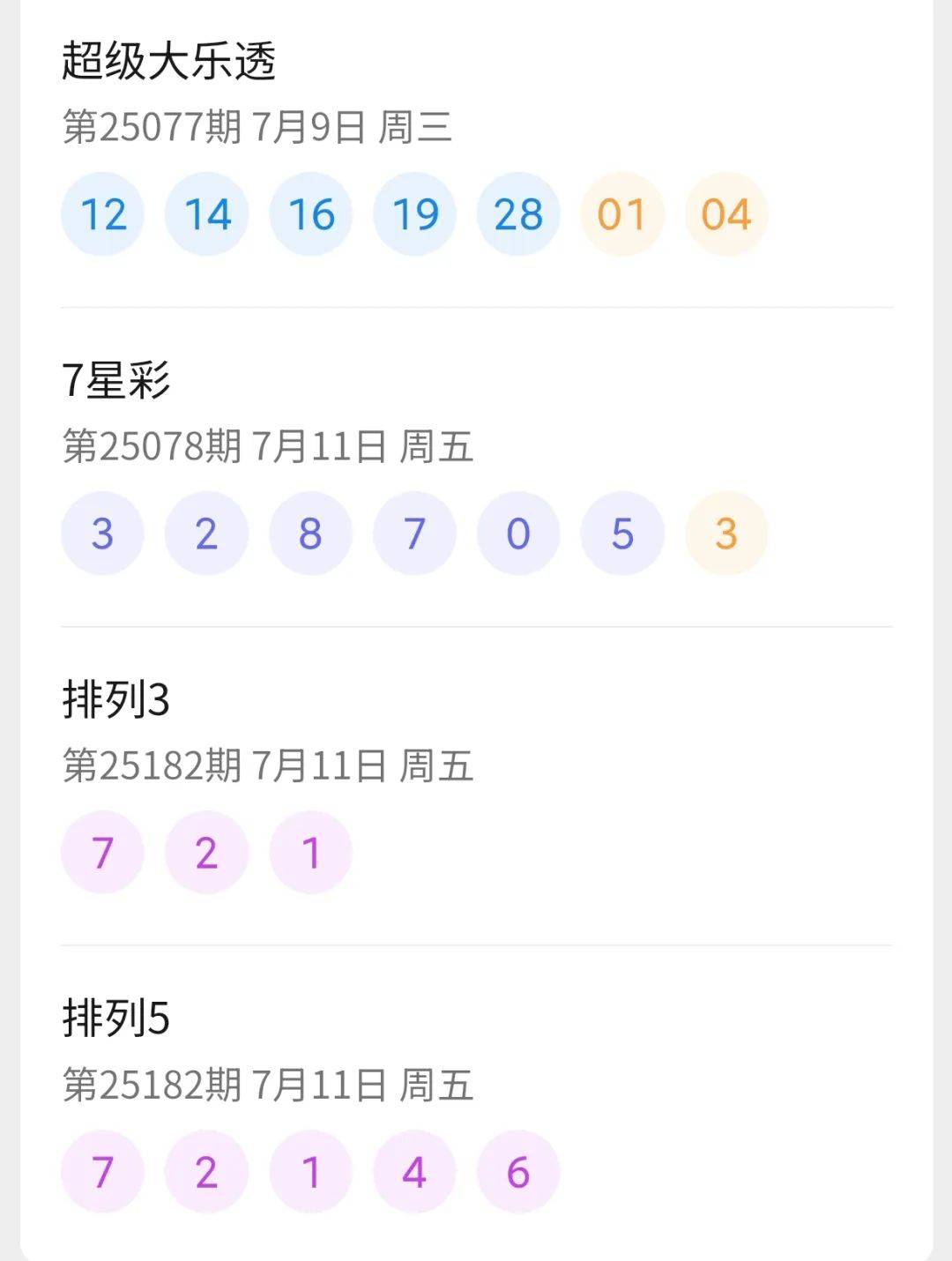 超级大乐透
第25077期 7月9日 周三
12 14 16 19 28 01 04

7星彩
第25078期 7月11日 周五
3 2 8 7 0 5 3

排列3
第25182期 7月11日 周五
7 2 1

排列5
第25182期 7月11日 周五
7 2 1 4 6